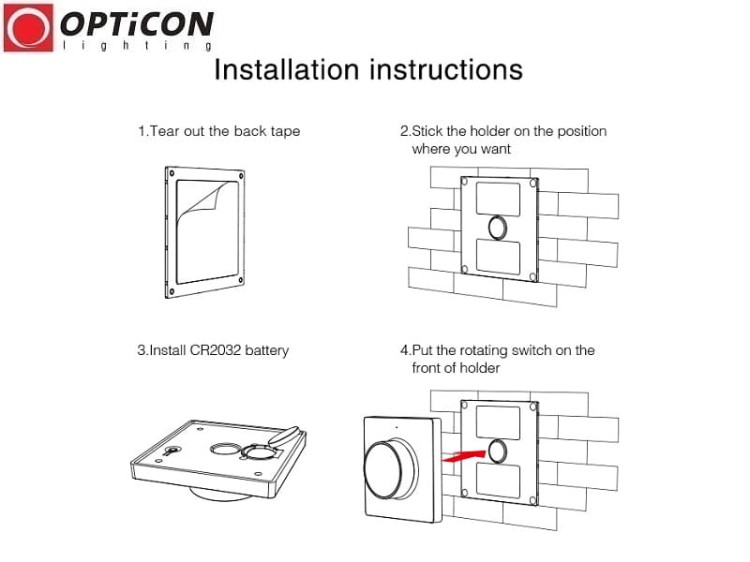 OPTiCON
lighting

Installation instructions

1.Tear out the back tape

2.Stick the holder on the position where you want

3.Install CR2032 battery

4.Put the rotating switch on the front of holder