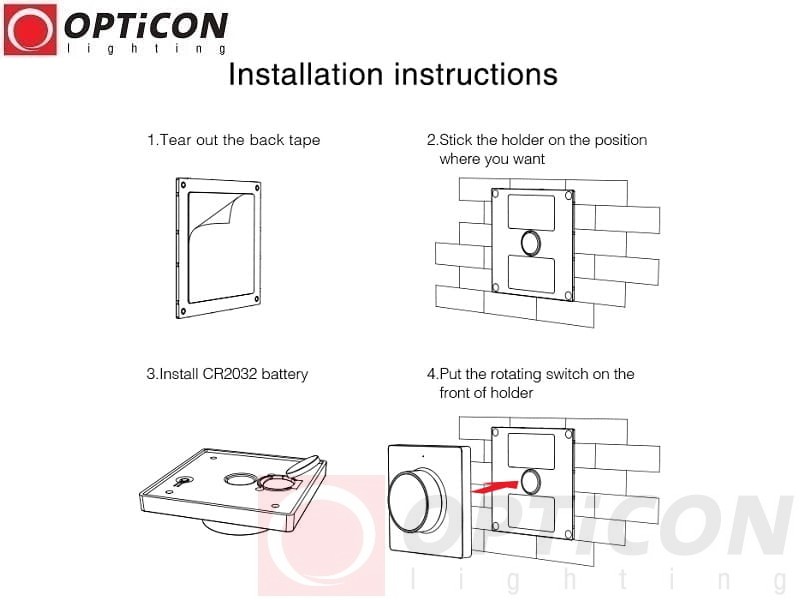 OPTiCON
lighting

Installation instructions

1.Tear out the back tape

2.Stick the holder on the position where you want

3.Install CR2032 battery

4.Put the rotating switch on the front of holder

OPTiCON
lighting